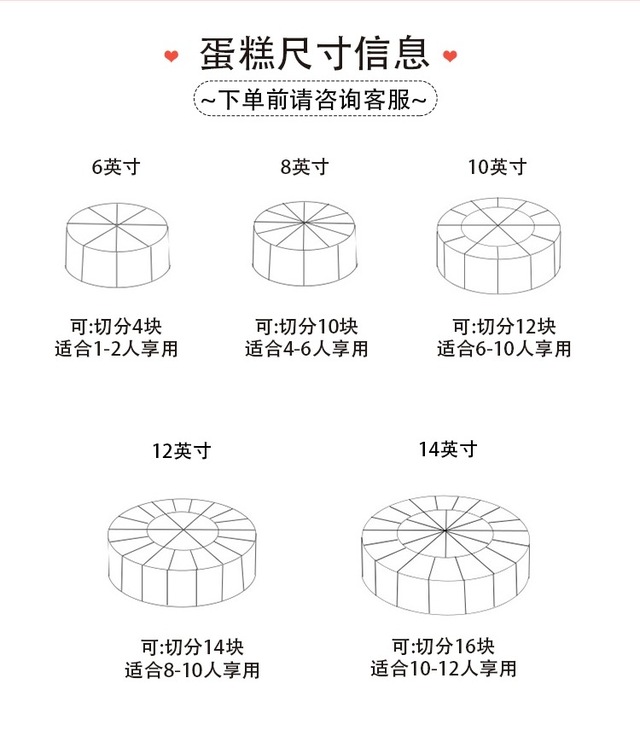 蛋糕尺寸信息

~下单前请咨询客服~

6英寸

可:切分4块
适合1-2人享用

8英寸

可:切分10块
适合4-6人享用

10英寸

可:切分12块
适合6-10人享用

12英寸

可:切分14块
适合8-10人享用

14英寸

可:切分16块
适合10-12人享用