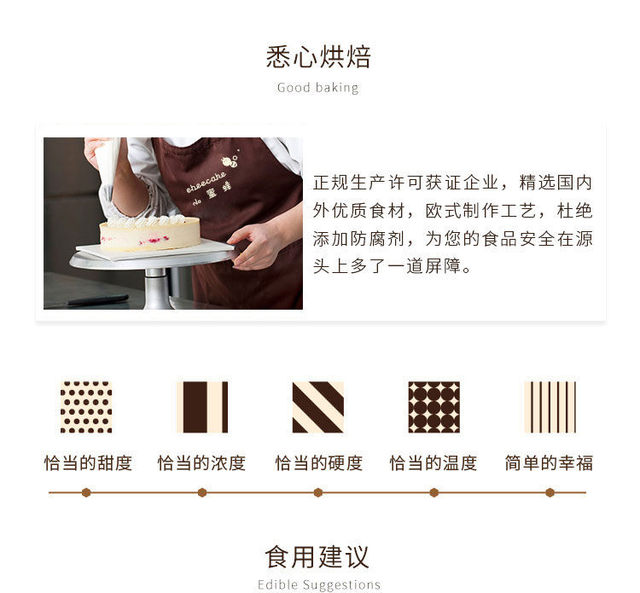 悉心烘焙

Good baking

cheecake No 蜜蜂

正规生产许可获证企业，精选国内外优质食材，欧式制作工艺，杜绝添加防腐剂，为您的食品安全在源头上多了一道屏障。

恰当的甜度

恰当的浓度

恰当的硬度

恰当的温度

简单的幸福

食用建议

Edible Suggestions