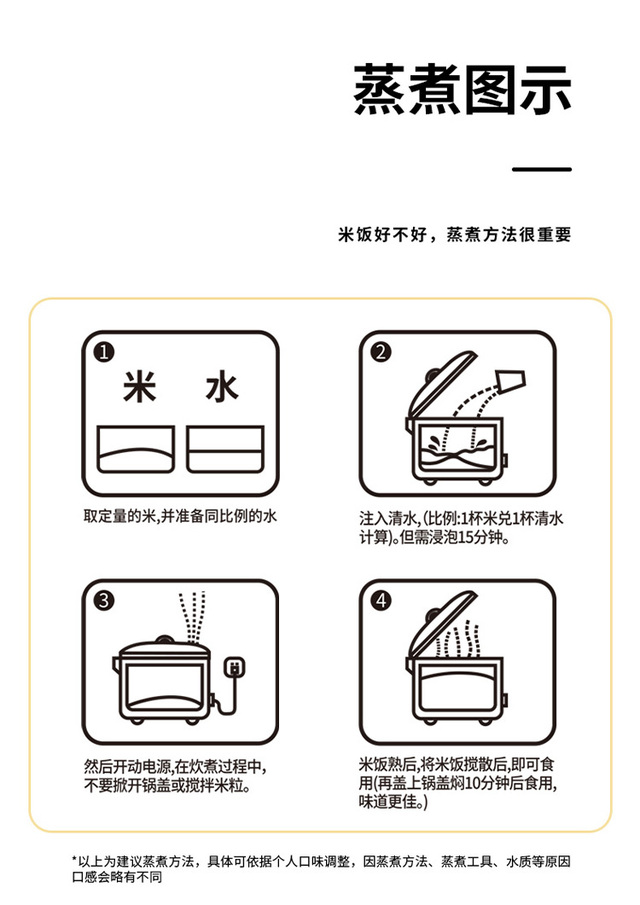 蒸煮图示

米饭好不好，蒸煮方法很重要

1
米 水

取定量的米,并准备同比例的水

2

注入清水,(比例:1杯米兑1杯清水计算)。但需浸泡15分钟。

3

然后开动电源,在炊煮过程中,不要掀开锅盖或搅拌米粒。

4

米饭熟后,将米饭搅散后,即可食用(再盖上锅盖焖10分钟后食用,味道更佳。)

*以上为建议蒸煮方法，具体可依据个人口味调整，因蒸煮方法、蒸煮工具、水质等原因口感会略有不同