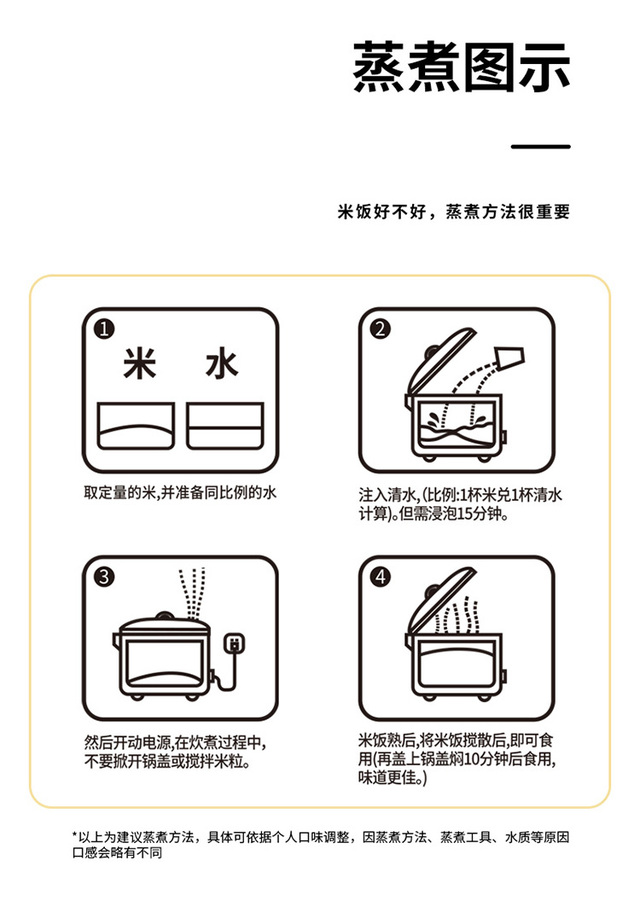 蒸煮图示

米饭好不好，蒸煮方法很重要

1
米 水

取定量的米,并准备同比例的水

2

注入清水,(比例:1杯米兑1杯清水计算)。但需浸泡15分钟。

3

然后开动电源,在炊煮过程中,不要掀开锅盖或搅拌米粒。

4

米饭熟后,将米饭搅散后,即可食用(再盖上锅盖焖10分钟后食用,味道更佳。)

*以上为建议蒸煮方法，具体可依据个人口味调整，因蒸煮方法、蒸煮工具、水质等原因口感会略有不同