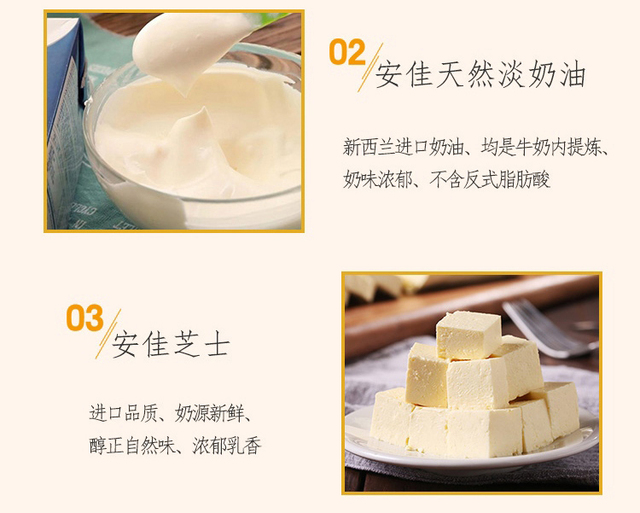 02 安佳天然淡奶油

新西兰进口奶油、均是牛奶内提炼、奶味浓郁、不含反式脂肪酸

03 安佳芝士

进口品质、奶源新鲜、醇正自然味、浓郁乳香