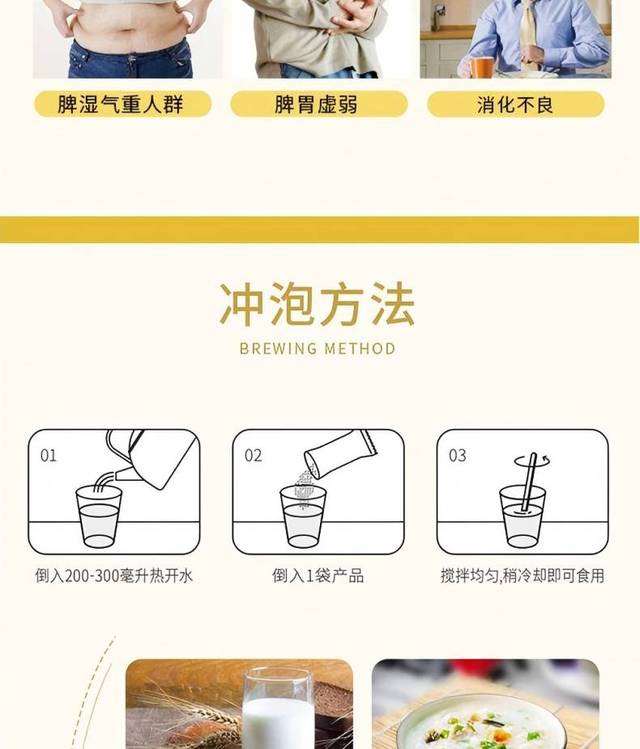 脾湿气重人群

脾胃虚弱

消化不良

冲泡方法

BREWING METHOD

01

倒入200-300毫升热开水

02

倒入1袋产品

03

搅拌均匀,稍冷却即可食用