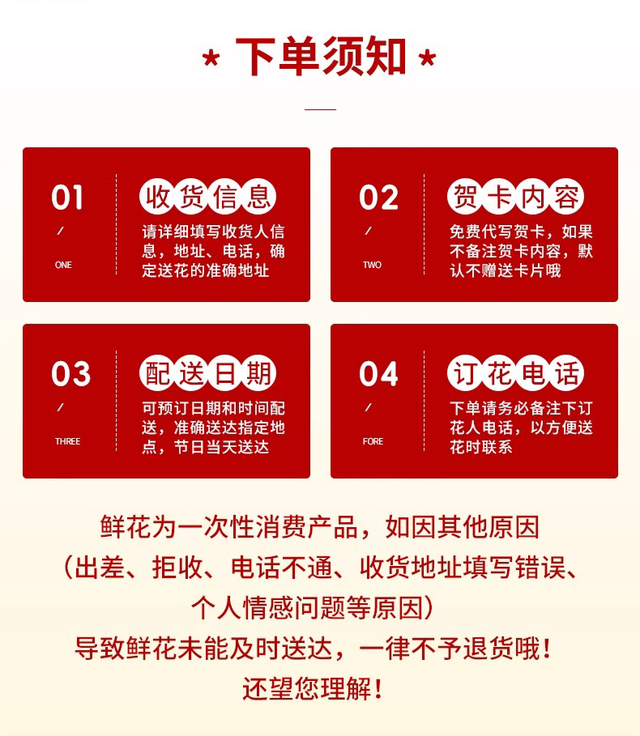 * 下单须知 *

01
/
ONE

收货信息
请详细填写收货人信息，地址、电话，确定送花的准确地址

02
/
TWO

贺卡内容
免费代写贺卡，如果不备注贺卡内容，默认不赠送卡片哦

03
/
THREE

配送日期
可预订日期和时间配送，准确送达指定地点，节日当天送达

04
/
FORE

订花电话
下单请务必备注下订花人电话，以方便送花时联系

鲜花为一次性消费产品，如因其他原因
（出差、拒收、电话不通、收货地址填写错误、个人情感问题等原因）
导致鲜花未能及时送达，一律不予退货哦！
还望您理解！