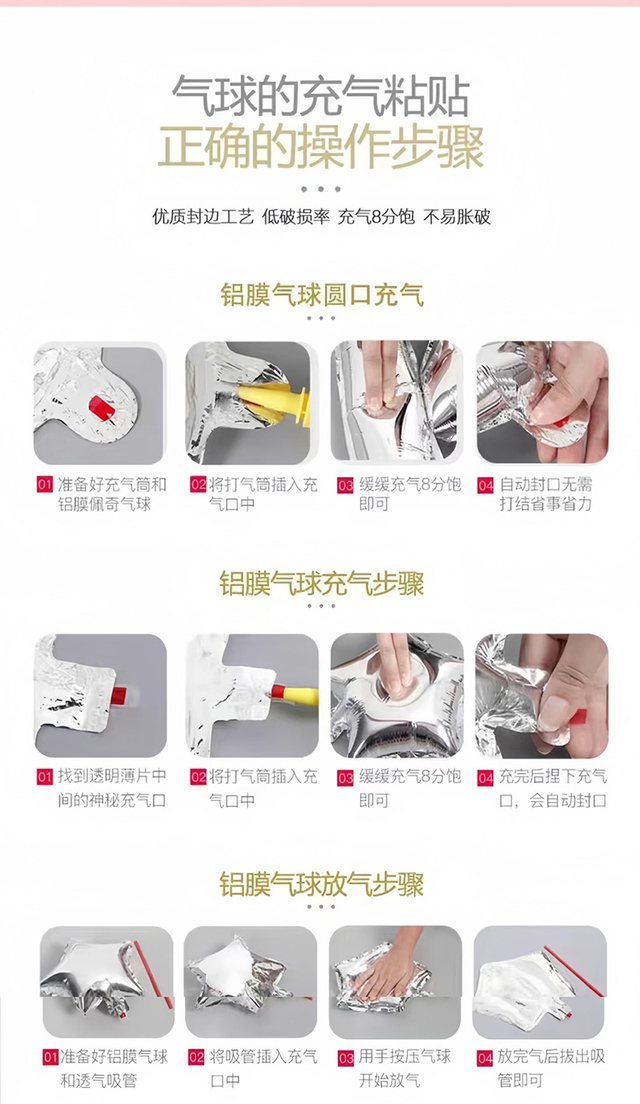 气球的充气粘贴
正确的操作步骤

优质封边工艺 低破损率 充气8分饱 不易胀破

铝膜气球圆口充气

01 准备好充气筒和铝膜佩奇气球

02 将打气筒插入充气口中

03 缓缓充气8分饱即可

04 自动封口无需打结省事省力

铝膜气球充气步骤

01 找到透明薄片中间的神秘充气口

02 将打气筒插入充气口中

03 缓缓充气8分饱即可

04 充完后捏下充气口，会自动封口

铝膜气球放气步骤

01 准备好铝膜气球和透气吸管

02 将吸管插入充气口中

03 用手按压气球开始放气

04 放完气后拔出吸管即可