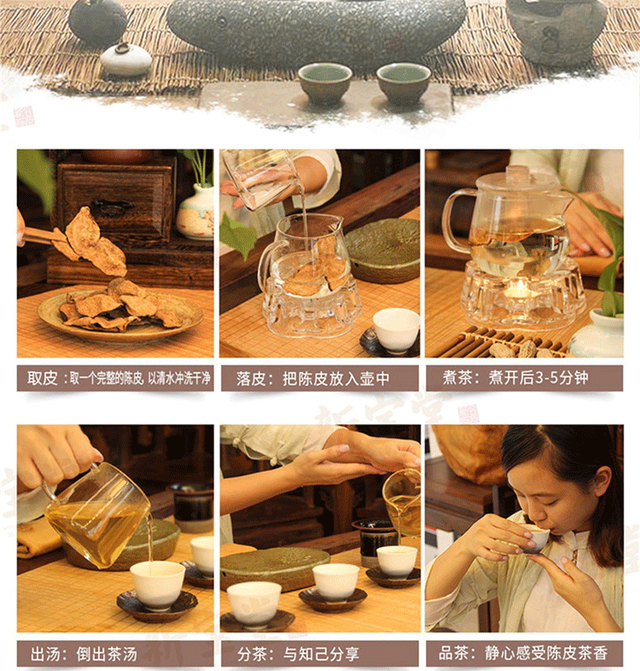 取皮：取一个完整的陈皮，以清水冲洗干净

落皮：把陈皮放入壶中

煮茶：煮开后3-5分钟

出汤：倒出茶汤

分茶：与知己分享

品茶：静心感受陈皮茶香