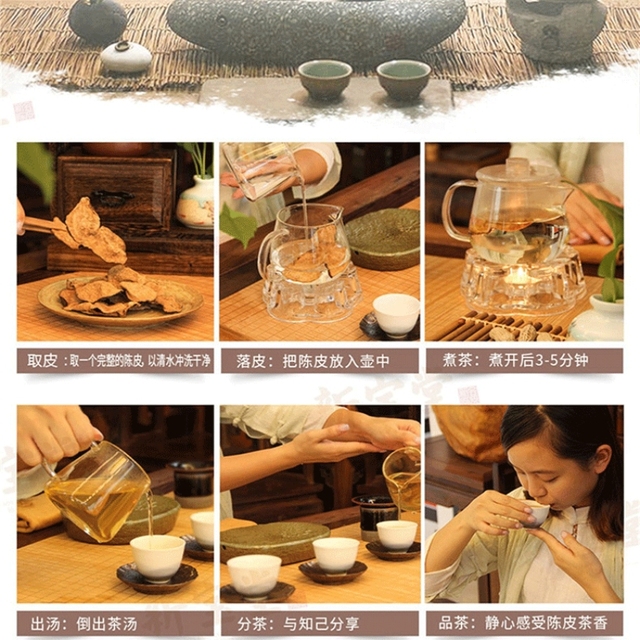 取皮：取一个完整的陈皮，以清水冲洗干净

落皮：把陈皮放入壶中

煮茶：煮开后3-5分钟

出汤：倒出茶汤

分茶：与知己分享

品茶：静心感受陈皮茶香